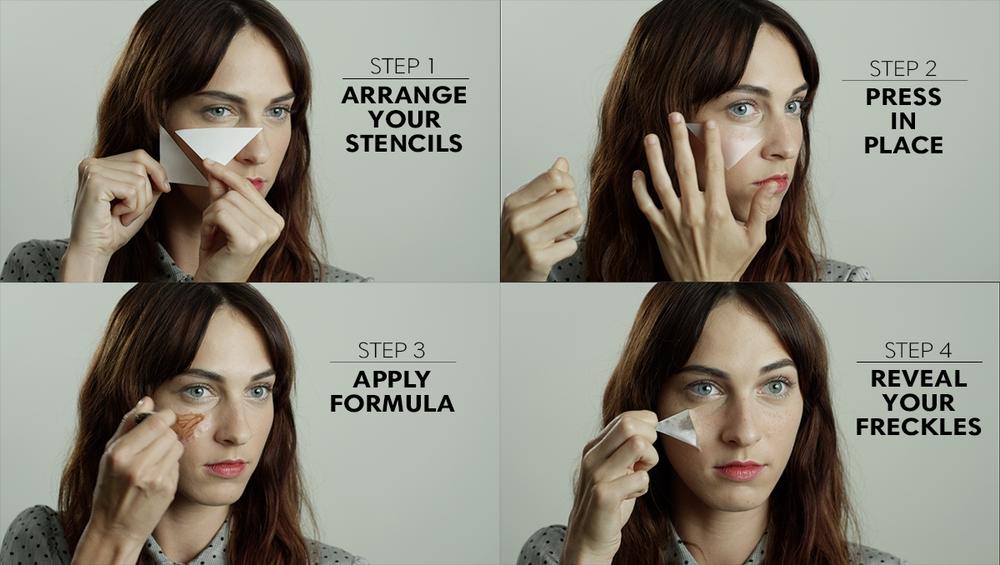 STEP 1
ARRANGE YOUR STENCILS

STEP 2
PRESS IN PLACE

STEP 3
APPLY FORMULA

STEP 4
REVEAL YOUR FRECKLES