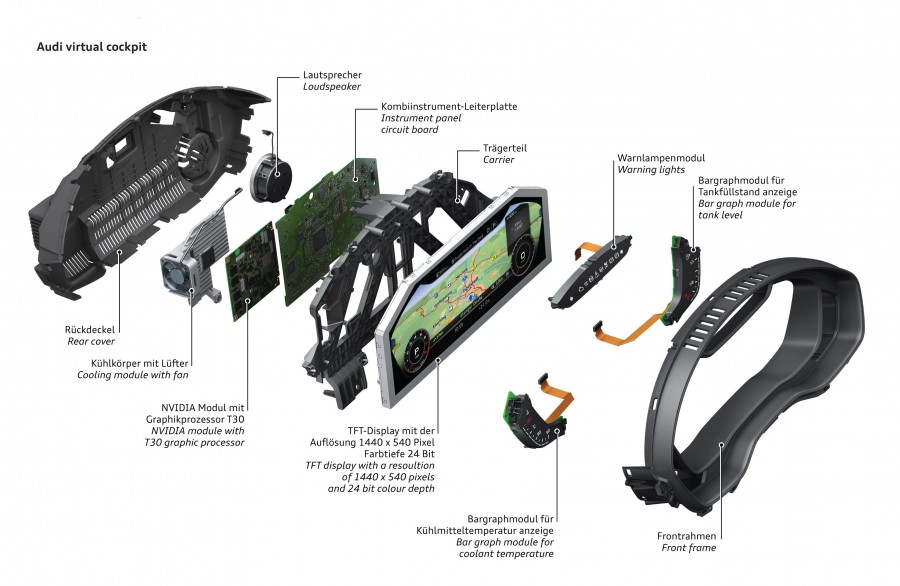 Audi virtual cockpit

Lautsprecher
Loudspeaker

Kombiinstrument-Leiterplatte
Instrument panel circuit board

Trägerteil
Carrier

Warnlampenmodul
Warning lights

Bargraphmodul für Tankfüllstand anzeige
Bar graph module for tank level

Rückdeckel
Rear cover

Kühlkörper mit Lüfter
Cooling module with fan

NVIDIA Modul mit Graphikprozessor T30
NVIDIA module with T30 graphic processor

TFT-Display mit der Auflösung 1440 x 540 Pixel Farbtiefe 24 Bit
TFT display with a resoultion of 1440 x 540 pixels and 24 bit colour depth

Bargraphmodul für Kühlmitteltemperatur anzeige
Bar graph module for coolant temperature

Frontrahmen
Front frame